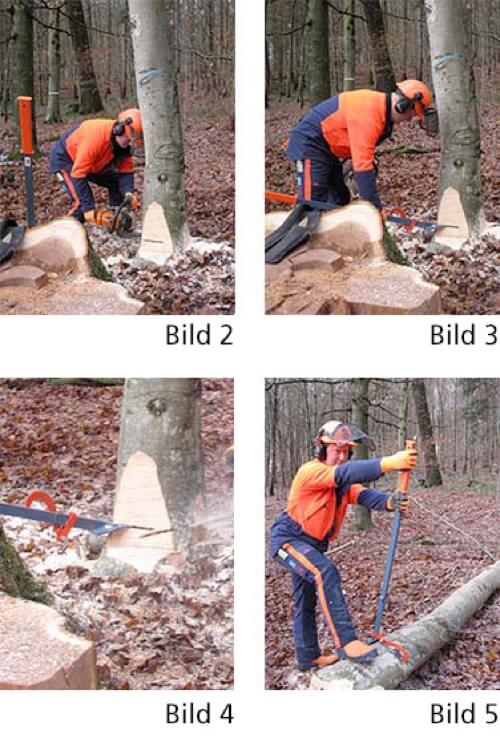 Bild 2

Bild 3

Bild 4

Bild 5